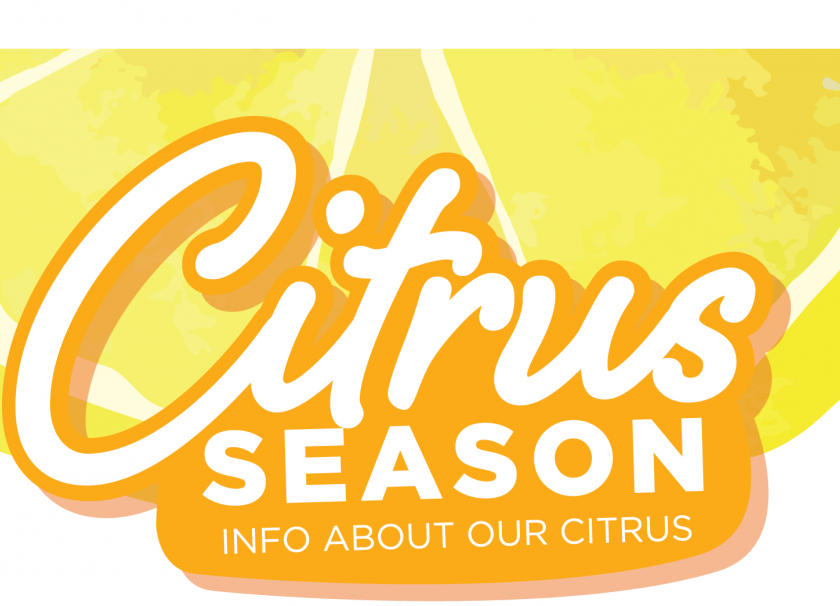 Citrus
SEASON
INFO ABOUT OUR CITRUS